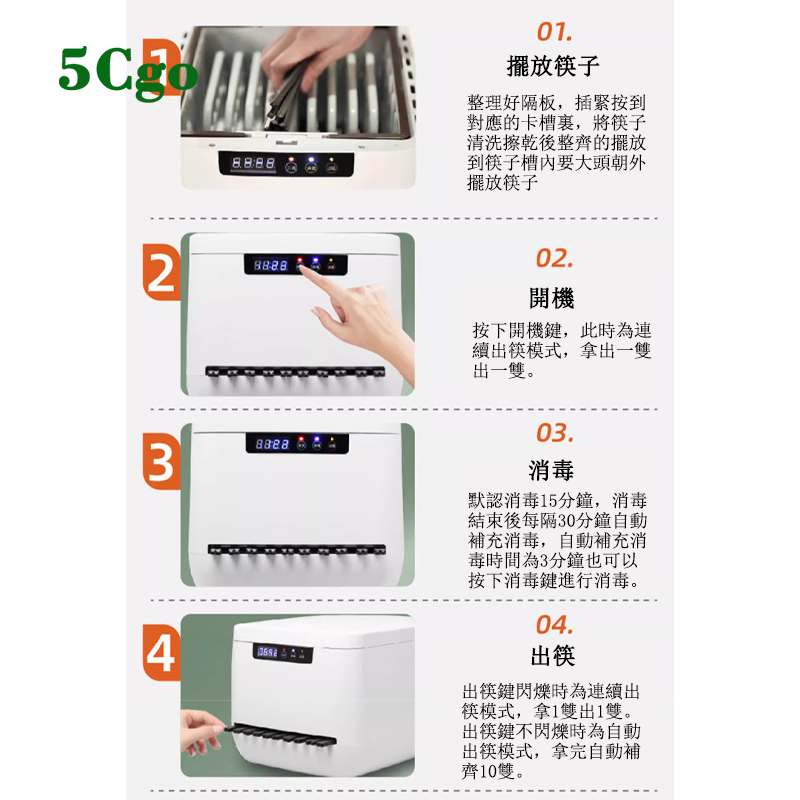 5Cgo

1

01.
擺放筷子
整理好隔板，插緊按到對應的卡槽裏，將筷子清洗擦乾後整齊的擺放到筷子槽內要大頭朝外擺放筷子

2

02.
開機
按下開機鍵，此時為連續出筷模式，拿出一雙出一雙。

3

03.
消毒
默認消毒15分鐘，消毒結束後每隔30分鐘自動補充消毒，自動補充消毒時間為3分鐘也可以按下消毒鍵進行消毒。

4

04.
出筷
出筷鍵閃爍時為連續出筷模式，拿1雙出1雙。出筷鍵不閃爍時為自動出筷模式，拿完自動補齊10雙。